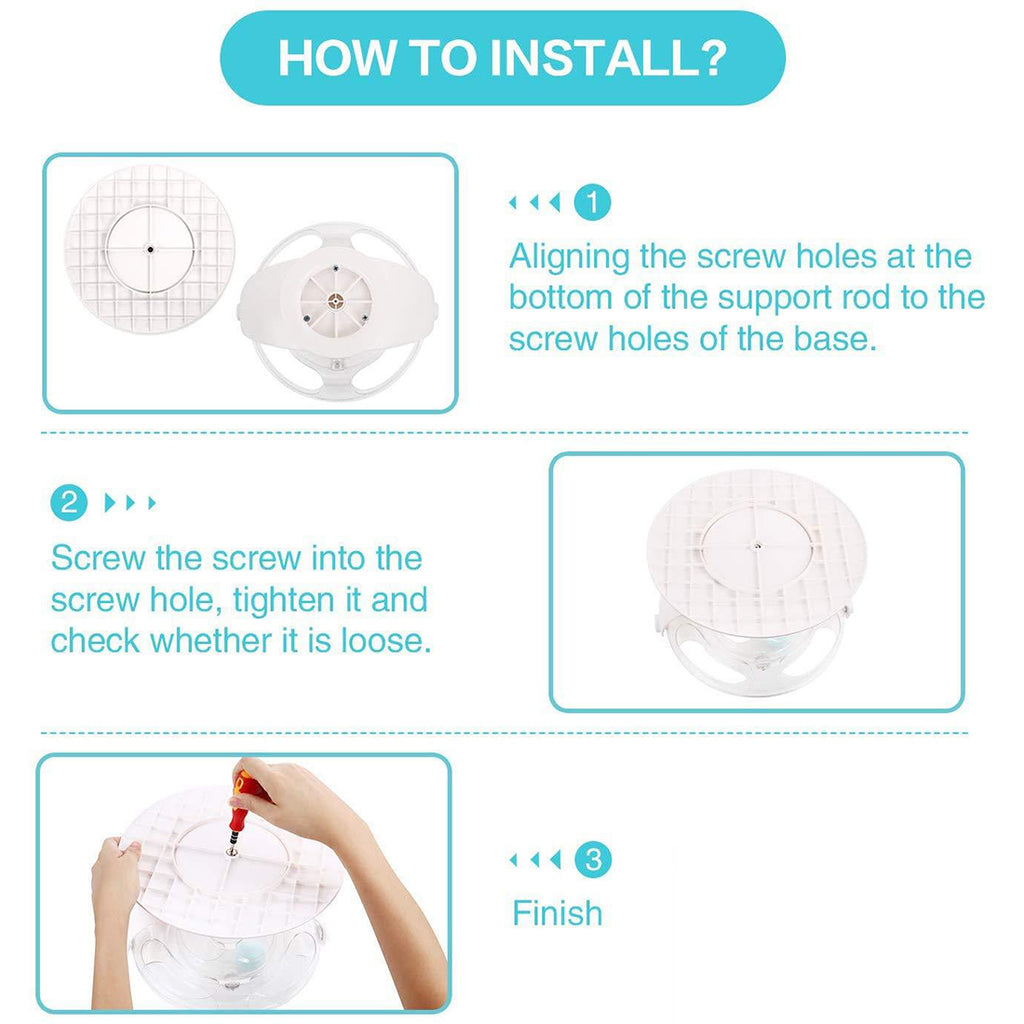 HOW TO INSTALL?

1

Aligning the screw holes at the bottom of the support rod to the screw holes of the base.

2

Screw the screw into the screw hole, tighten it and check whether it is loose.

3

Finish