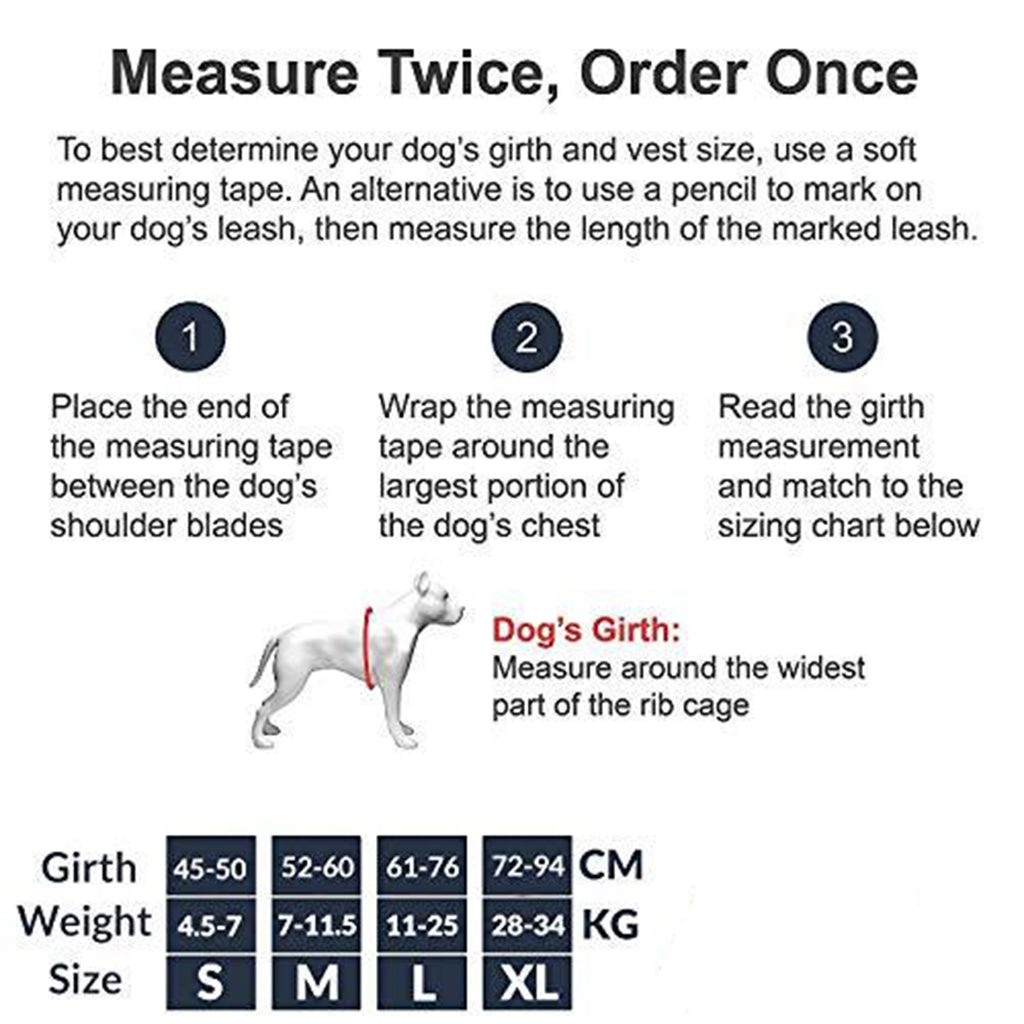 Measure Twice, Order Once

To best determine your dog's girth and vest size, use a soft measuring tape. An alternative is to use a pencil to mark on your dog's leash, then measure the length of the marked leash.

1

Place the end of the measuring tape between the dog's shoulder blades

2

Wrap the measuring tape around the largest portion of the dog's chest

3

Read the girth measurement and match to the sizing chart below

Dog's Girth:
Measure around the widest part of the rib cage

| Girth | 45-50 | 52-60 | 61-76 | 72-94 | CM |
|---|---|---|---|---|---|
| Weight | 4.5-7 | 7-11.5 | 11-25 | 28-34 | KG |
| Size | S | M | L | XL | |