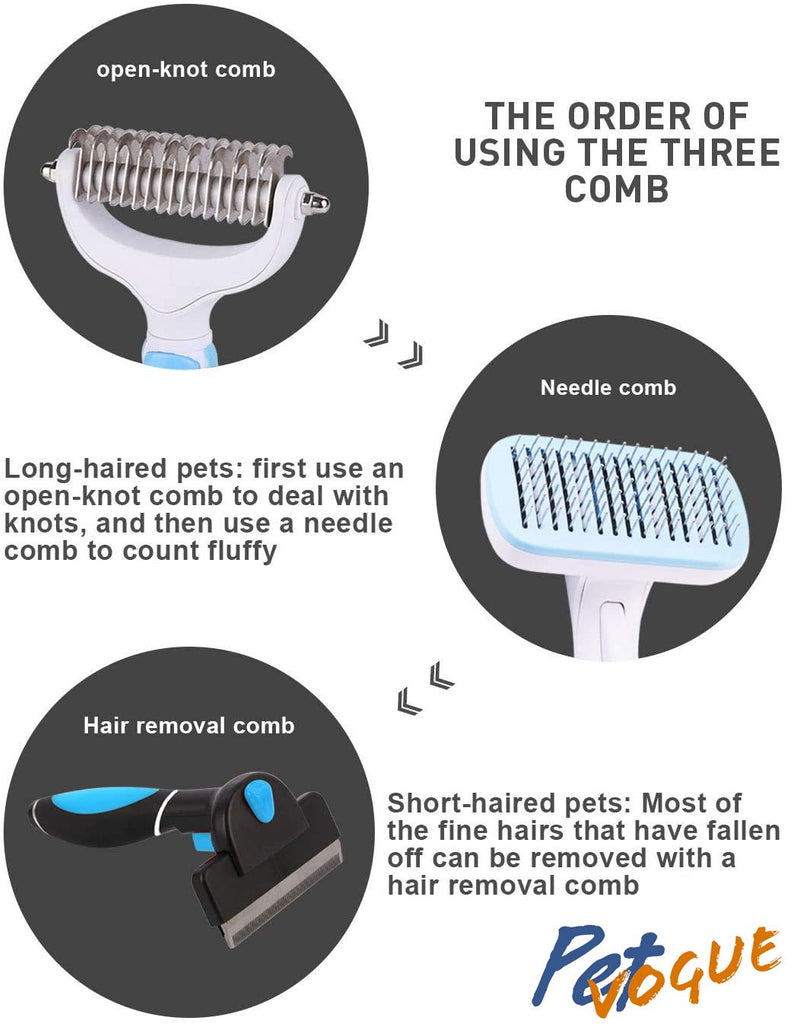 open-knot comb

THE ORDER OF USING THE THREE COMB

Needle comb

Long-haired pets: first use an open-knot comb to deal with knots, and then use a needle comb to count fluffy

Hair removal comb

Short-haired pets: Most of the fine hairs that have fallen off can be removed with a hair removal comb

Pet VOGUE